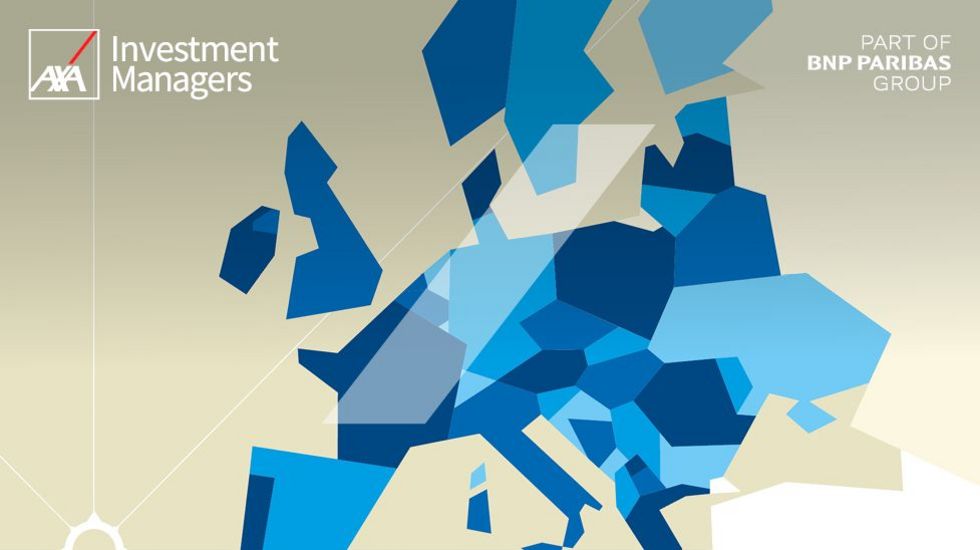 AXA Investment Managers

PART OF
BNP PARIBAS
GROUP